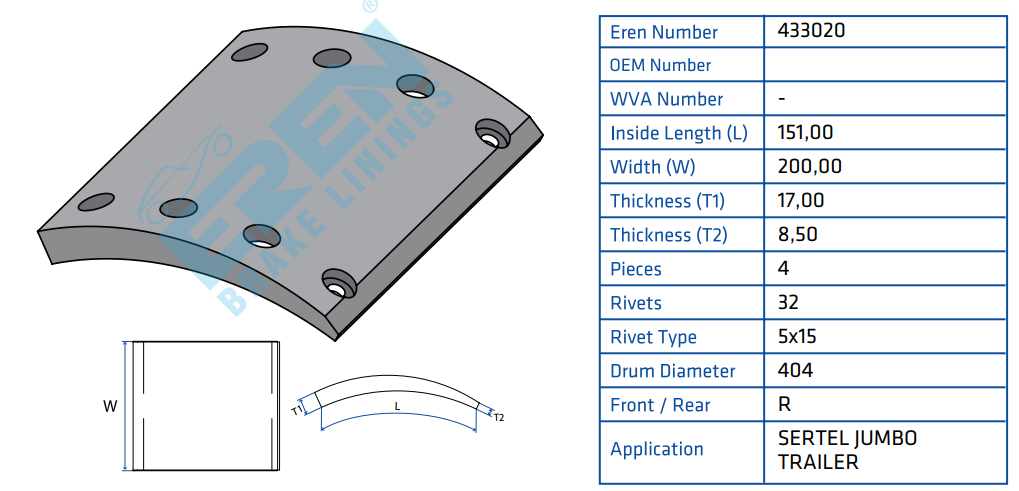 EREN®
BRAKE LININGS

W

T1 L T2

| Eren Number | 433020 |
|---|---|
| OEM Number | |
| WVA Number | - |
| Inside Length (L) | 151,00 |
| Width (W) | 200,00 |
| Thickness (T1) | 17,00 |
| Thickness (T2) | 8,50 |
| Pieces | 4 |
| Rivets | 32 |
| Rivet Type | 5x15 |
| Drum Diameter | 404 |
| Front / Rear | R |
| Application | SERTEL JUMBO TRAILER |